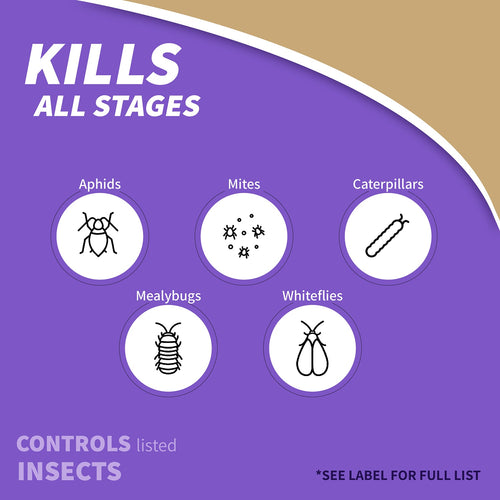 KILLS
ALL STAGES

Aphids

Mites

Caterpillars

Mealybugs

Whiteflies

CONTROLS listed
INSECTS

*SEE LABEL FOR FULL LIST